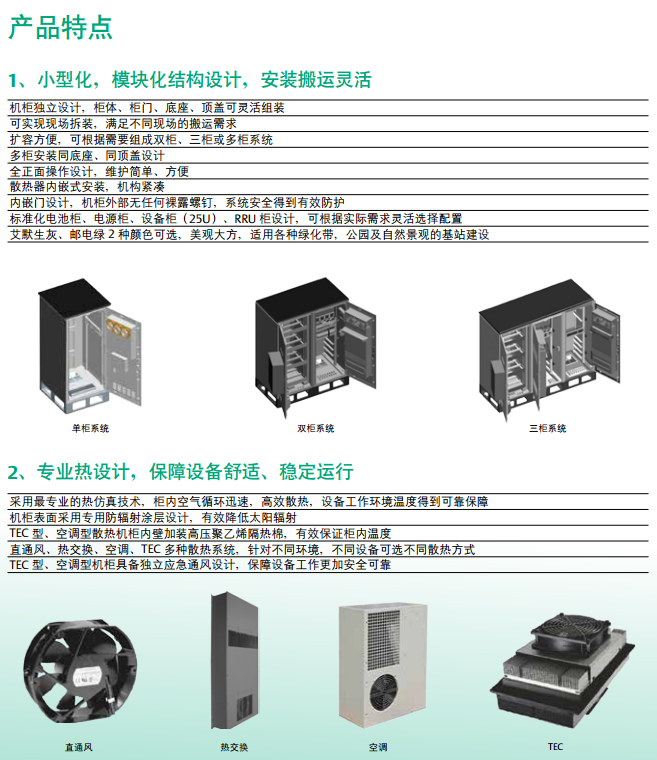 产品特点

1、小型化，模块化结构设计，安装搬运灵活

机柜独立设计，柜体、柜门、底座、顶盖可灵活组装
可实现现场拆装，满足不同现场的搬运需求
扩容方便，可根据需要组成双柜、三柜或多柜系统
多柜安装同底座、同顶盖设计
全正面操作设计，维护简单、方便
散热器内嵌式安装，机构紧凑
内嵌门设计，机柜外部无任何裸露螺钉，系统安全得到有效防护
标准化电池柜、电源柜、设备柜（25U）、RRU 柜设计，可根据实际需求灵活选择配置
艾默生灰、邮电绿 2 种颜色可选，美观大方，适用各种绿化带，公园及自然景观的基站建设

单柜系统

双柜系统

三柜系统

2、专业热设计，保障设备舒适、稳定运行

采用最专业的热仿真技术，柜内空气循环迅速，高效散热，设备工作环境温度得到可靠保障
机柜表面采用专用防辐射涂层设计，有效降低太阳辐射
TEC 型、空调型散热机柜内壁加装高压聚乙烯隔热棉，有效保证柜内温度
直通风、热交换、空调、TEC 多种散热系统，针对不同环境、不同设备可选不同散热方式
TEC 型、空调型机柜具备独立应急通风设计，保障设备工作更加安全可靠

直通风

热交换

空调

TEC